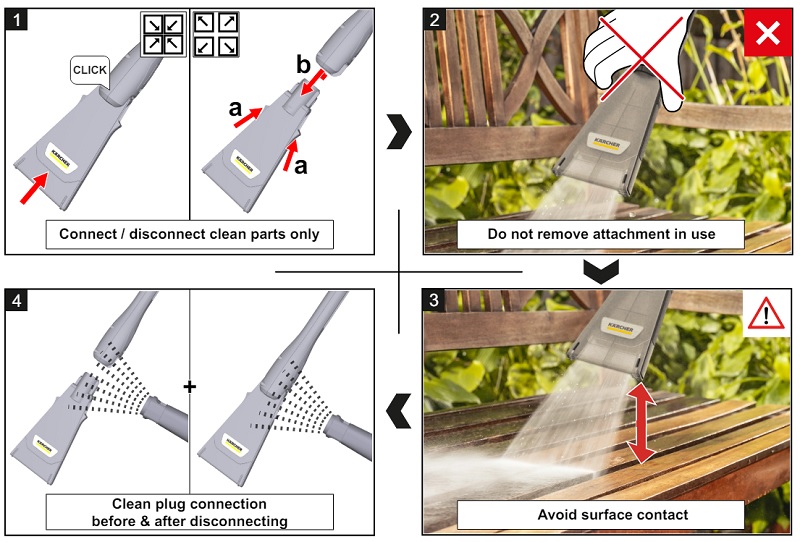 1

CLICK

KÄRCHER

b

a

a

KÄRCHER

Connect / disconnect clean parts only

2

KÄRCHER

Do not remove attachment in use

3

KÄRCHER

Avoid surface contact

4

KÄRCHER

+

KÄRCHER

Clean plug connection before & after disconnecting